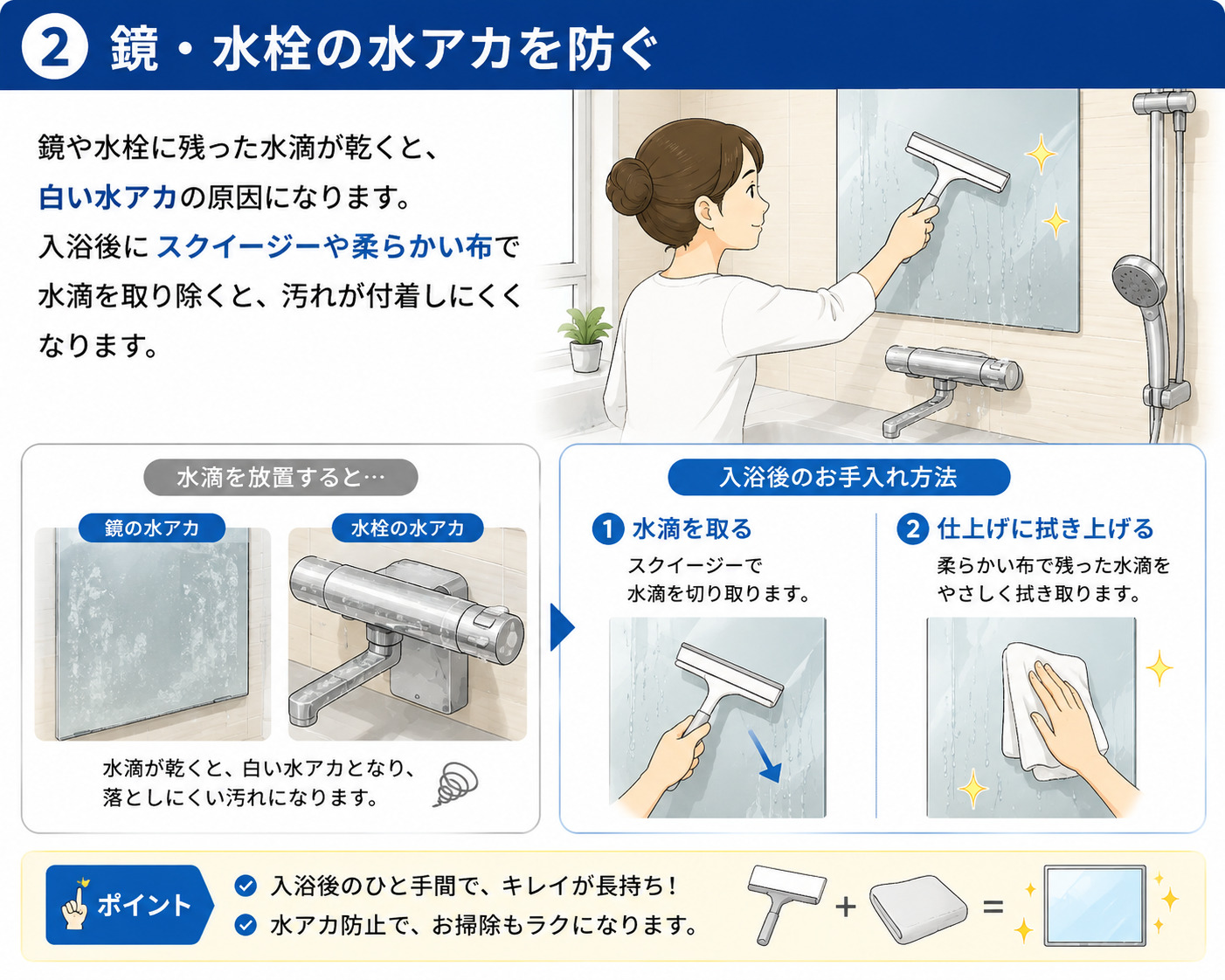 2 鏡・水栓の水アカを防ぐ

鏡や水栓に残った水滴が乾くと、白い水アカの原因になります。入浴後に スクイージーや柔らかい布で水滴を取り除くと、汚れが付着しにくくなります。

水滴を放置すると…

鏡の水アカ

水栓の水アカ

水滴が乾くと、白い水アカとなり、落としにくい汚れになります。

入浴後のお手入れ方法

1 水滴を取る

スクイージーで水滴を切り取ります。

2 仕上げに拭き上げる

柔らかい布で残った水滴をやさしく拭き取ります。

ポイント

入浴後のひと手間で、キレイが長持ち！

水アカ防止で、お掃除もラクになります。

+ =