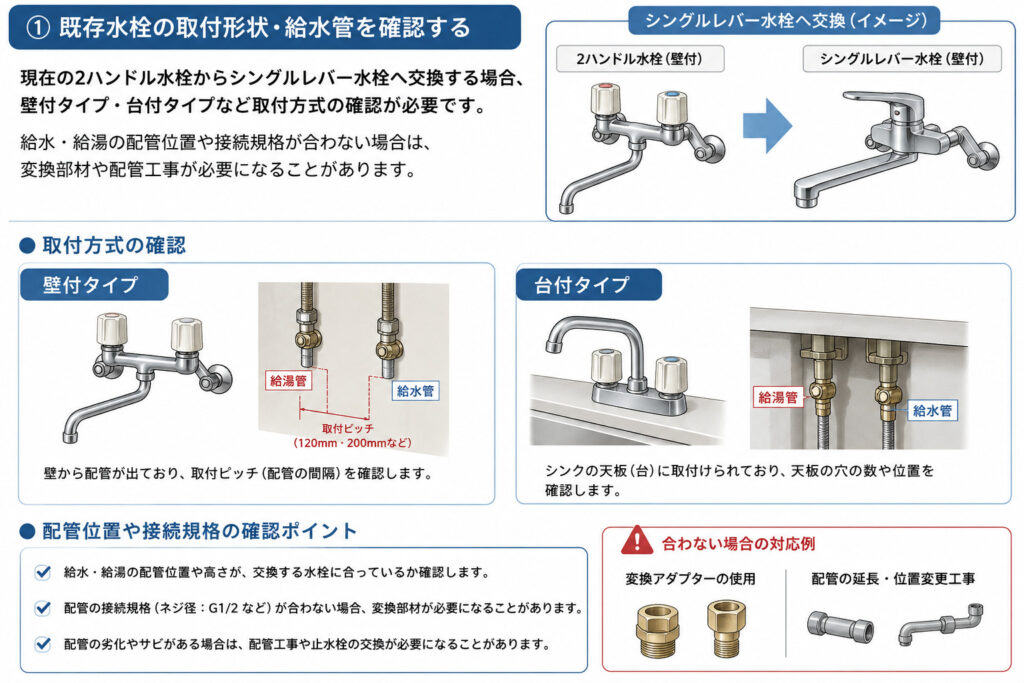 ① 既存水栓の取付形状・給水管を確認する

現在の2ハンドル水栓からシングルレバー水栓へ交換する場合、壁付タイプ・台付タイプなど取付方式の確認が必要です。

給水・給湯の配管位置や接続規格が合わない場合は、変換部材や配管工事が必要になることがあります。

シングルレバー水栓へ交換（イメージ）

2ハンドル水栓（壁付）

シングルレバー水栓（壁付）

● 取付方式の確認

壁付タイプ

給湯管

給水管

取付ピッチ
（120mm・200mmなど）

壁から配管が出ており、取付ピッチ（配管の間隔）を確認します。

台付タイプ

給湯管

給水管

シンクの天板（台）に取付けられており、天板の穴の数や位置を確認します。

● 配管位置や接続規格の確認ポイント

給水・給湯の配管位置や高さが、交換する水栓に合っているか確認します。

配管の接続規格（ネジ径：G1/2 など）が合わない場合、変換部材が必要になることがあります。

配管の劣化やサビがある場合は、配管工事や止水栓の交換が必要になることがあります。

合わない場合の対応例

変換アダプターの使用

配管の延長・位置変更工事